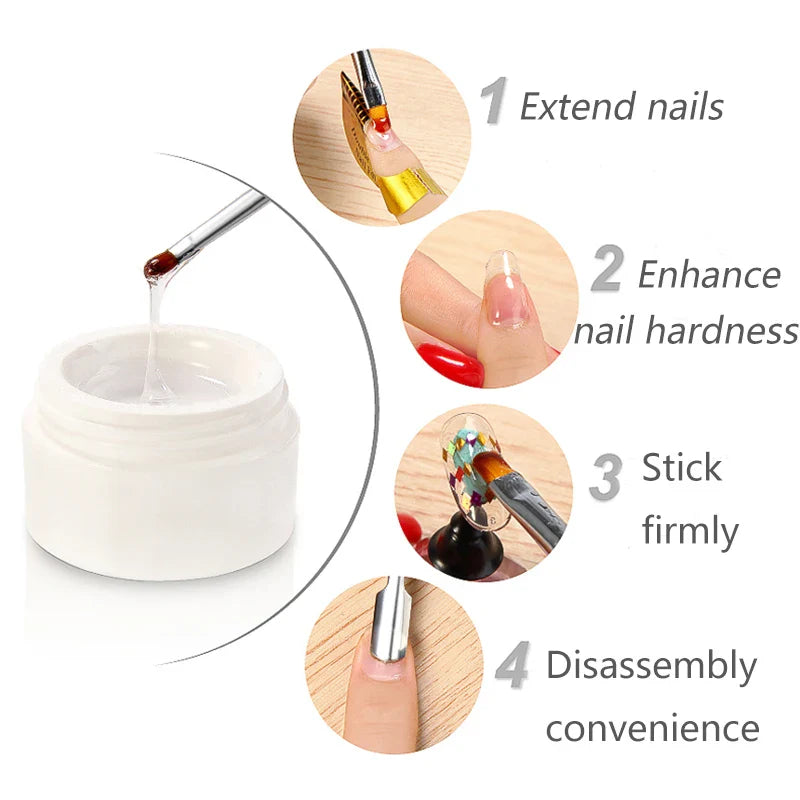 1 Extend nails

2 Enhance nail hardness

3 Stick firmly

4 Disassembly convenience