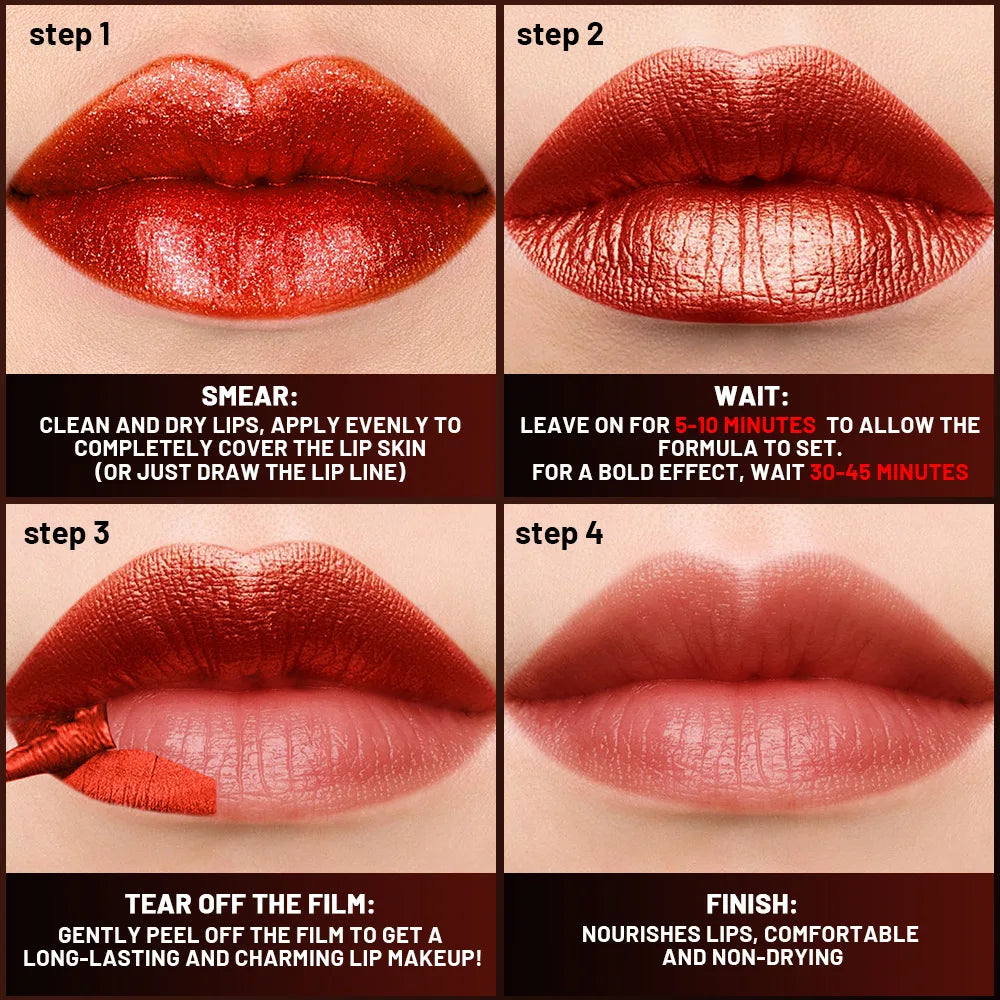 step 1

SMEAR:
CLEAN AND DRY LIPS, APPLY EVENLY TO COMPLETELY COVER THE LIP SKIN (OR JUST DRAW THE LIP LINE)

step 2

WAIT:
LEAVE ON FOR 5-10 MINUTES TO ALLOW THE FORMULA TO SET.
FOR A BOLD EFFECT, WAIT 30-45 MINUTES

step 3

TEAR OFF THE FILM:
GENTLY PEEL OFF THE FILM TO GET A LONG-LASTING AND CHARMING LIP MAKEUP!

step 4

FINISH:
NOURISHES LIPS, COMFORTABLE AND NON-DRYING