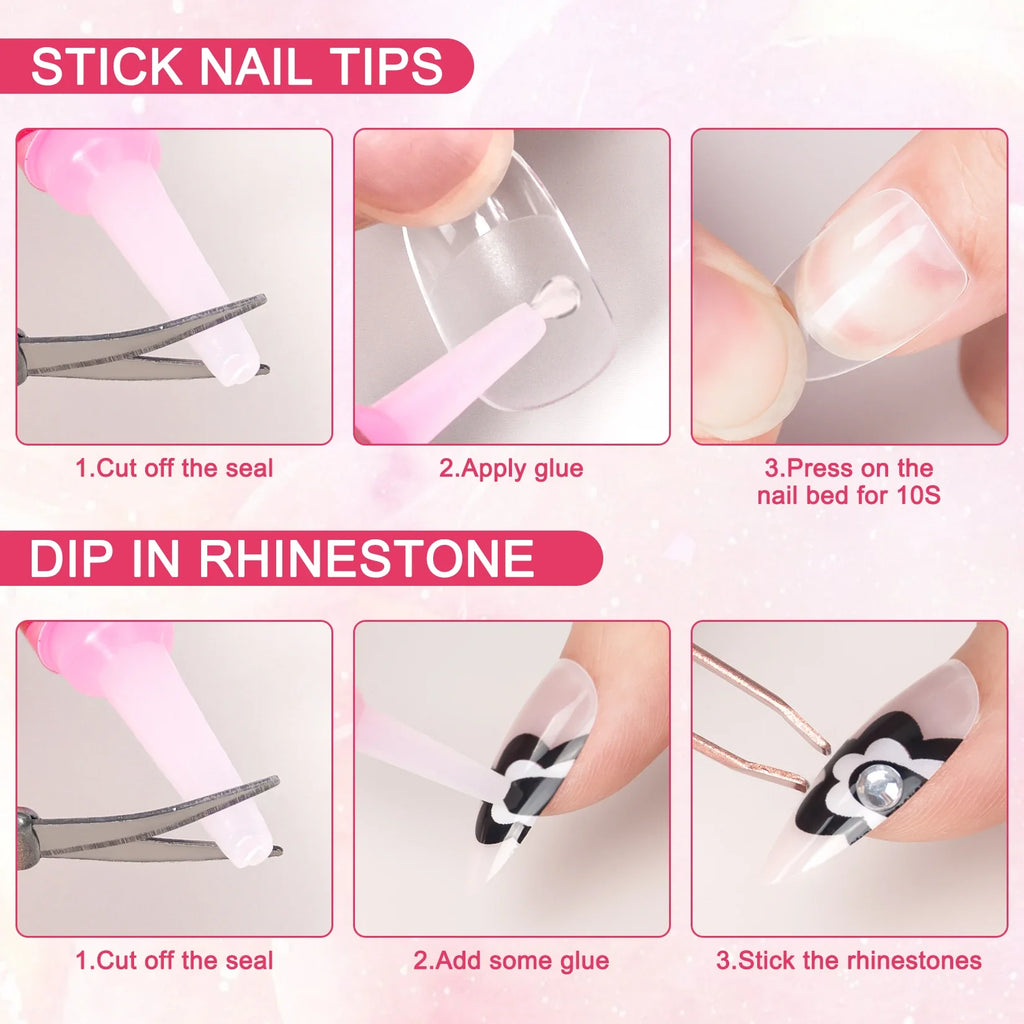 STICK NAIL TIPS

1.Cut off the seal

2.Apply glue

3.Press on the nail bed for 10S

DIP IN RHINESTONE

1.Cut off the seal

2.Add some glue

3.Stick the rhinestones