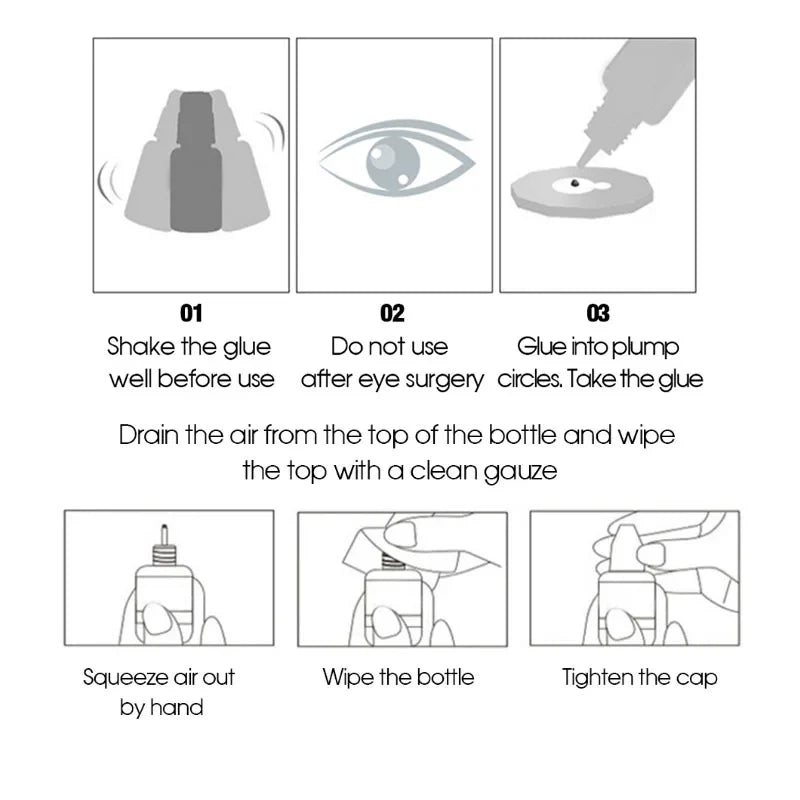 01
Shake the glue well before use

02
Do not use after eye surgery

03
Glue into plump circles. Take the glue

Drain the air from the top of the bottle and wipe the top with a clean gauze

Squeeze air out by hand

Wipe the bottle

Tighten the cap