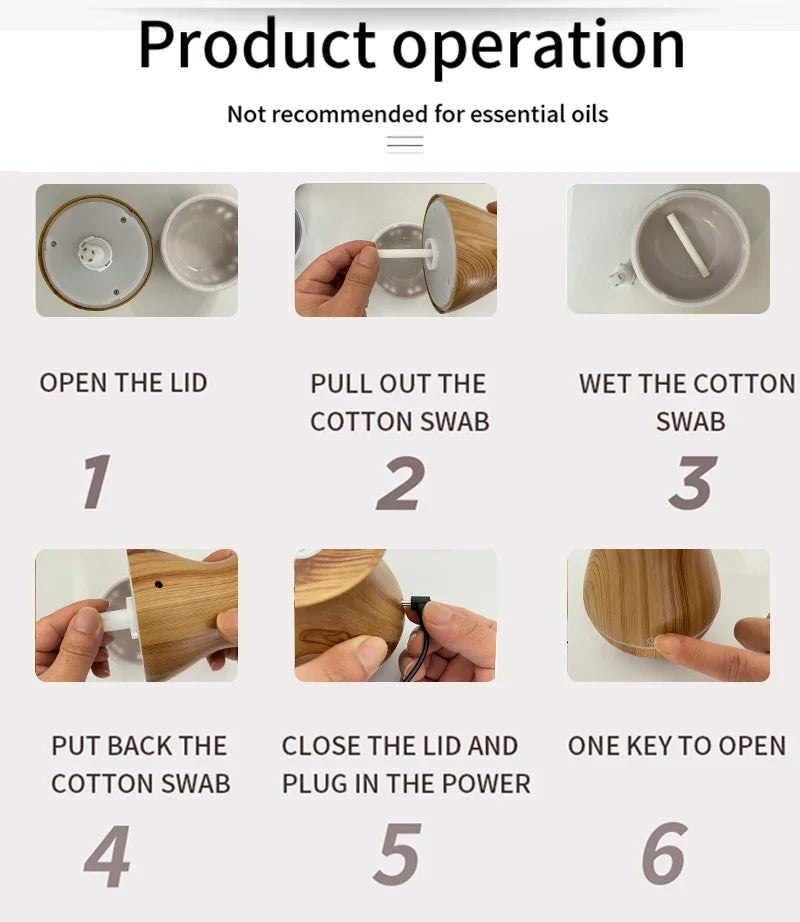 Product operation

Not recommended for essential oils

OPEN THE LID

1

PULL OUT THE COTTON SWAB

2

WET THE COTTON SWAB

3

PUT BACK THE COTTON SWAB

4

CLOSE THE LID AND PLUG IN THE POWER

5

ONE KEY TO OPEN

6